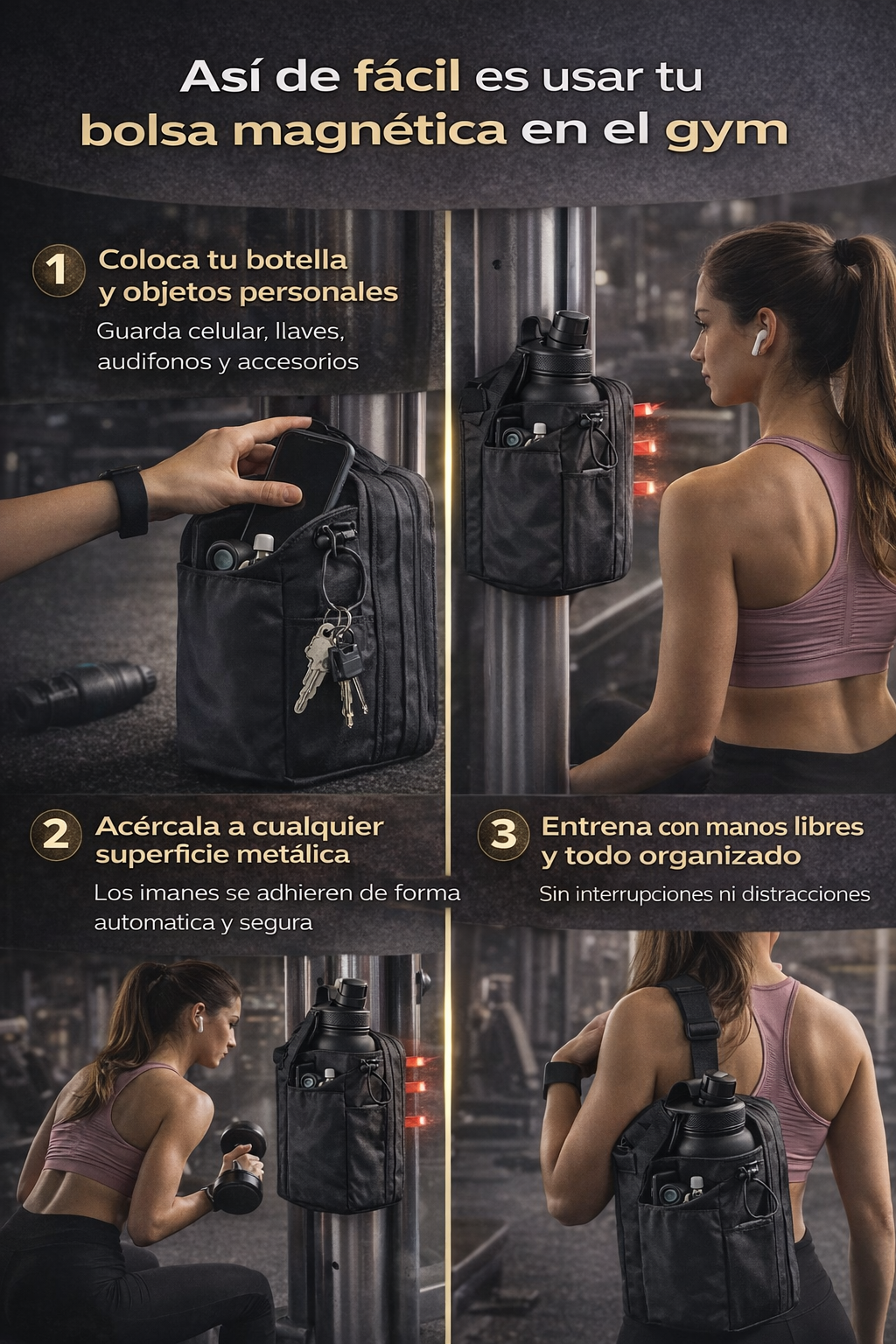 Así de fácil es usar tu bolsa magnética en el gym

1 Coloca tu botella y objetos personales

Guarda celular, llaves, audifonos y accesorios

2 Acércala a cualquier superficie metálica

Los imanes se adhieren de forma automatica y segura

3 Entrena con manos libres y todo organizado

Sin interrupciones ni distracciones